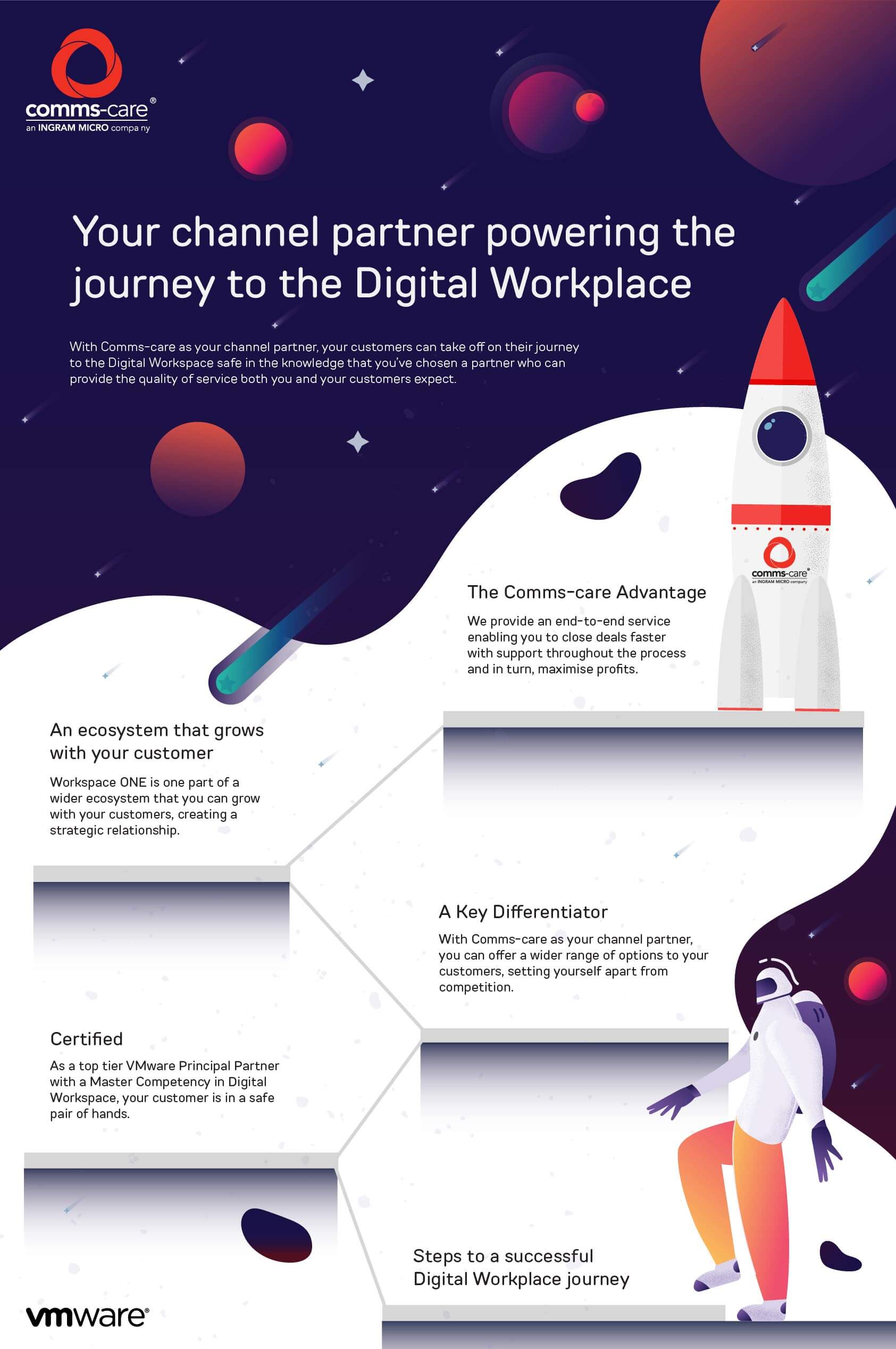 comms-care®
an INGRAM MICRO company

Your channel partner powering the journey to the Digital Workplace

With Comms-care as your channel partner, your customers can take off on their journey to the Digital Workspace safe in the knowledge that you've chosen a partner who can provide the quality of service both you and your customers expect.

comms-care®
an INGRAM MICRO company

The Comms-care Advantage

We provide an end-to-end service enabling you to close deals faster with support throughout the process and in turn, maximise profits.

An ecosystem that grows with your customer

Workspace ONE is one part of a wider ecosystem that you can grow with your customers, creating a strategic relationship.

A Key Differentiator

With Comms-care as your channel partner, you can offer a wider range of options to your customers, setting yourself apart from competition.

Certified

As a top tier VMware Principal Partner with a Master Competency in Digital Workspace, your customer is in a safe pair of hands.

Steps to a successful Digital Workplace journey

vmware®